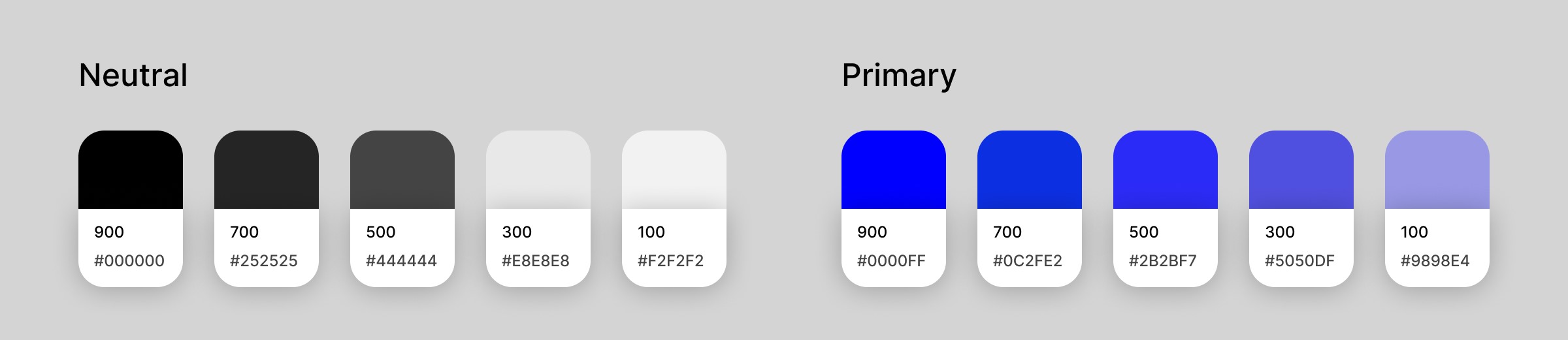 Neutral

900
#000000

700
#252525

500
#444444

300
#E8E8E8

100
#F2F2F2

Primary

900
#0000FF

700
#0C2FE2

500
#2B2BF7

300
#5050DF

100
#9898E4